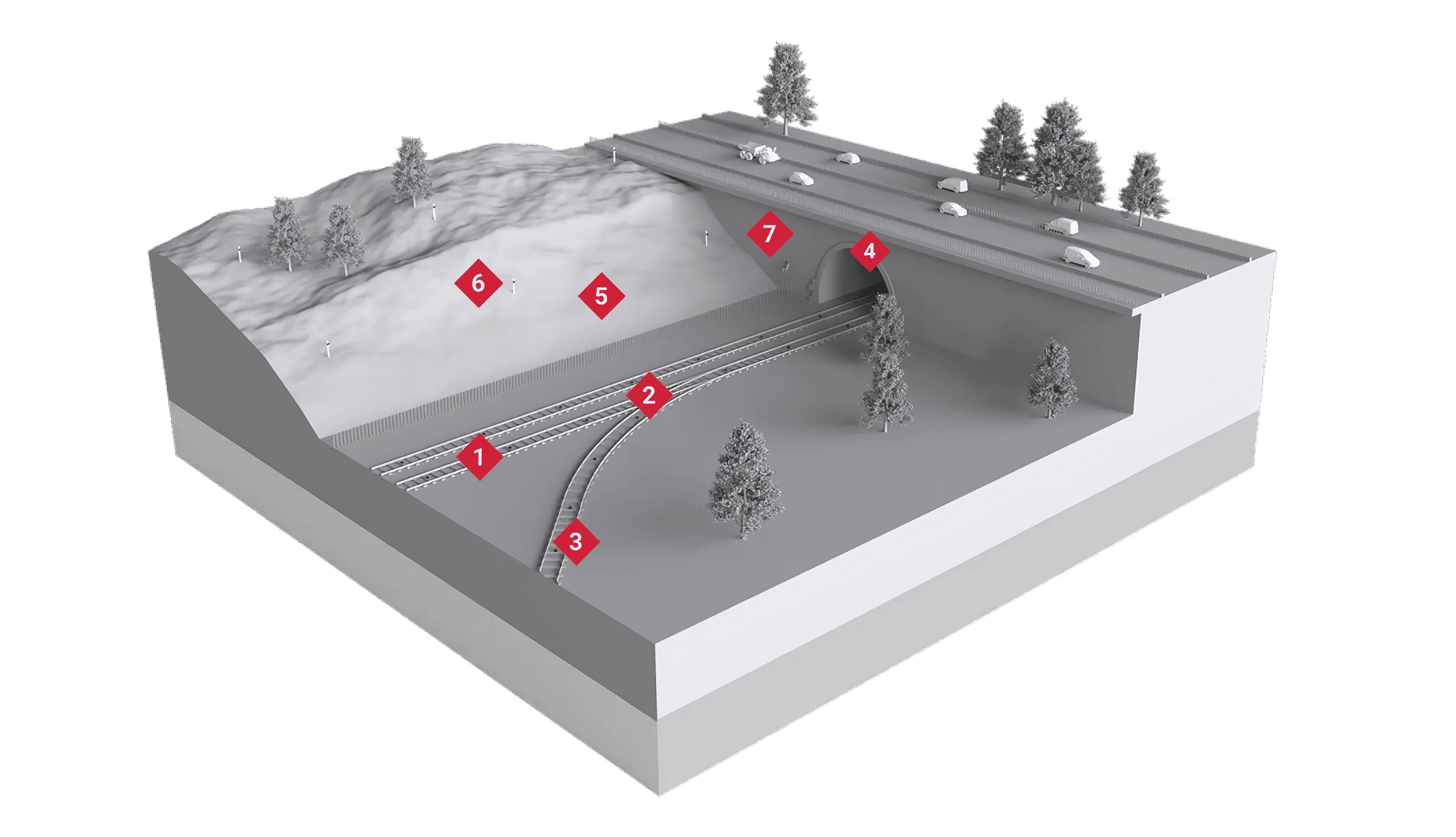 7
4
6
5
2
1
3